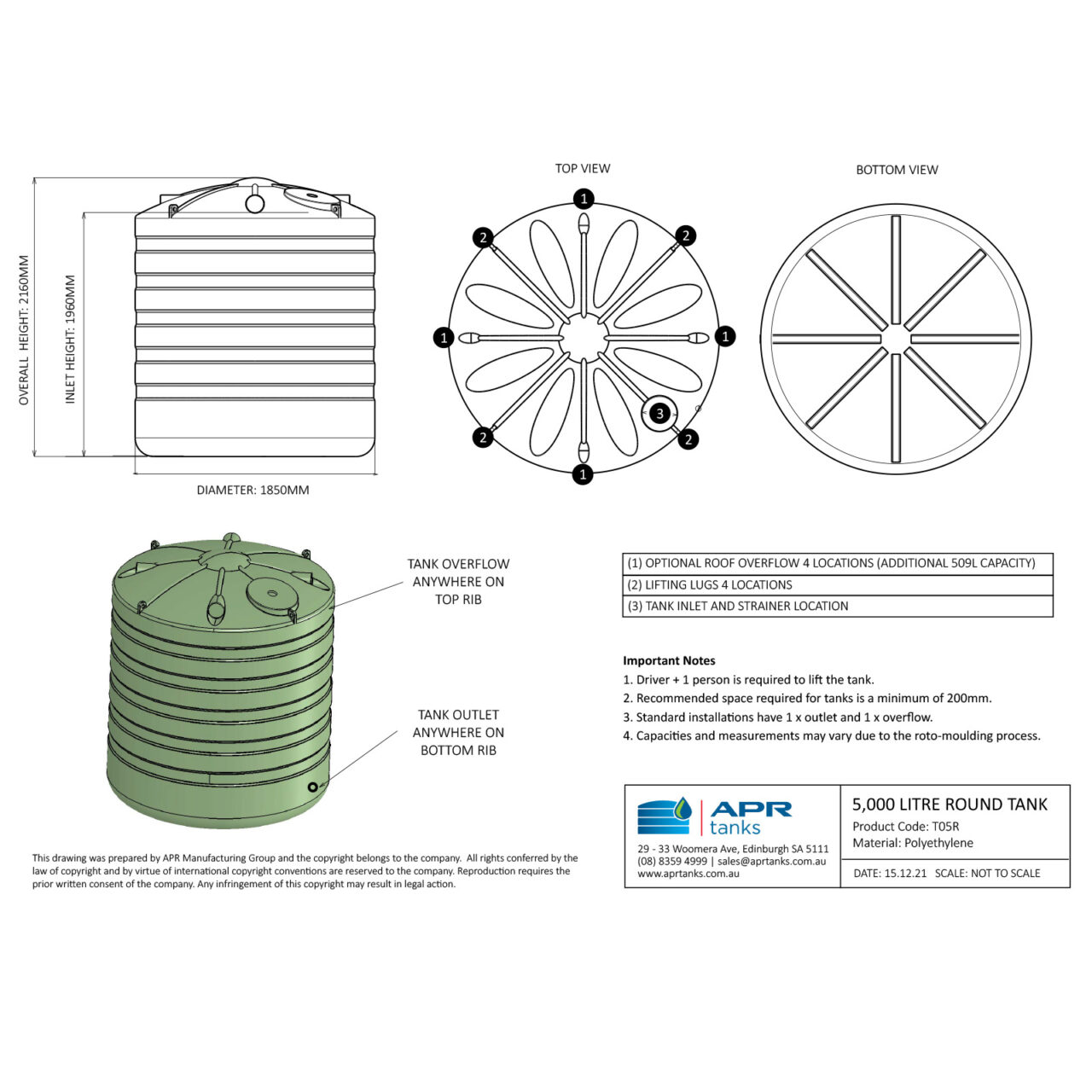 OVERALL HEIGHT: 2160MM

INLET HEIGHT: 1960MM

DIAMETER: 1850MM

TOP VIEW

1
2
2
1
1
2
3
2
1

BOTTOM VIEW

TANK OVERFLOW ANYWHERE ON TOP RIB

TANK OUTLET ANYWHERE ON BOTTOM RIB

| (1) OPTIONAL ROOF OVERFLOW 4 LOCATIONS (ADDITIONAL 509L CAPACITY) |
|---|
| (2) LIFTING LUGS 4 LOCATIONS |
| (3) TANK INLET AND STRAINER LOCATION |

Important Notes
1. Driver + 1 person is required to lift the tank.
2. Recommended space required for tanks is a minimum of 200mm.
3. Standard installations have 1 x outlet and 1 x overflow.
4. Capacities and measurements may vary due to the roto-moulding process.

This drawing was prepared by APR Manufacturing Group and the copyright belongs to the company. All rights conferred by the law of copyright and by virtue of international copyright conventions are reserved to the company. Reproduction requires the prior written consent of the company. Any infringement of this copyright may result in legal action.

APR tanks
29 - 33 Woomera Ave, Edinburgh SA 5111
(08) 8359 4999 | sales@aprtanks.com.au
www.aprtanks.com.au

5,000 LITRE ROUND TANK
Product Code: T05R
Material: Polyethylene

DATE: 15.12.21 SCALE: NOT TO SCALE